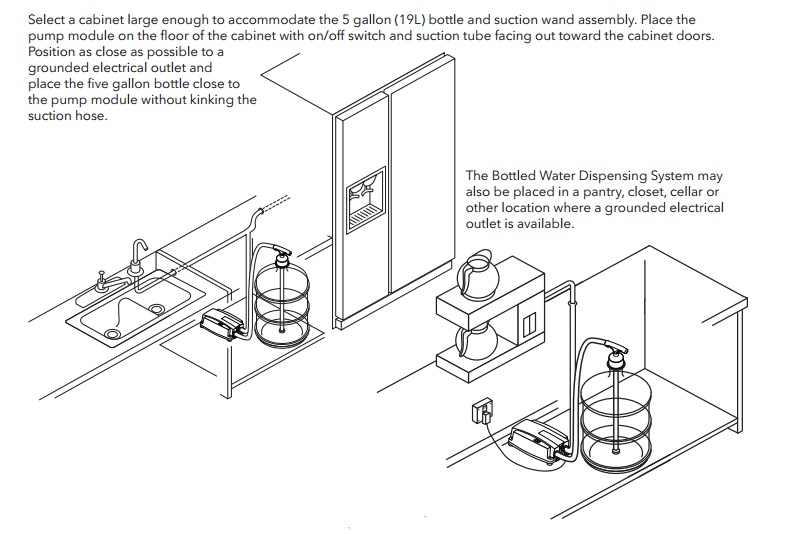 Select a cabinet large enough to accommodate the 5 gallon (19L) bottle and suction wand assembly. Place the pump module on the floor of the cabinet with on/off switch and suction tube facing out toward the cabinet doors. Position as close as possible to a grounded electrical outlet and place the five gallon bottle close to the pump module without kinking the suction hose.

The Bottled Water Dispensing System may also be placed in a pantry, closet, cellar or other location where a grounded electrical outlet is available.