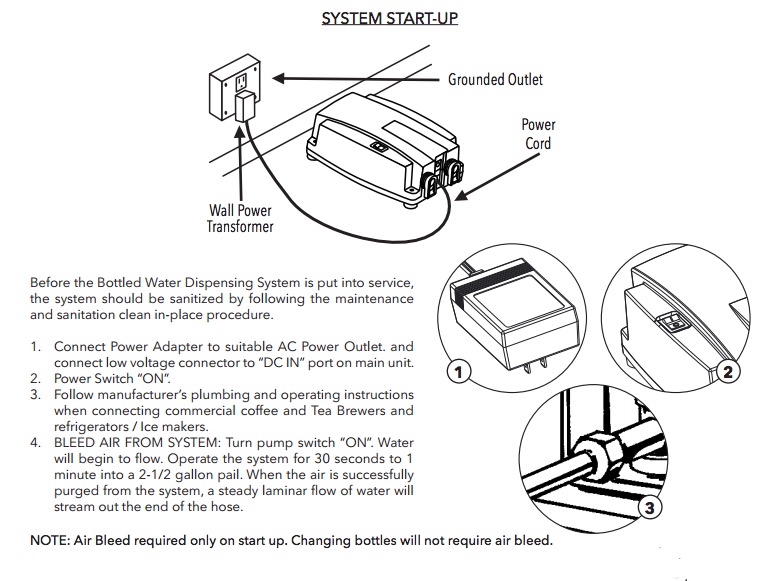 SYSTEM START-UP

Grounded Outlet

Power Cord

Wall Power Transformer

Before the Bottled Water Dispensing System is put into service, the system should be sanitized by following the maintenance and sanitation clean in-place procedure.

1. Connect Power Adapter to suitable AC Power Outlet. and connect low voltage connector to "DC IN" port on main unit.
2. Power Switch "ON".
3. Follow manufacturer's plumbing and operating instructions when connecting commercial coffee and Tea Brewers and refrigerators / Ice makers.
4. BLEED AIR FROM SYSTEM: Turn pump switch "ON". Water will begin to flow. Operate the system for 30 seconds to 1 minute into a 2-1/2 gallon pail. When the air is successfully purged from the system, a steady laminar flow of water will stream out the end of the hose.

1

2

3

NOTE: Air Bleed required only on start up. Changing bottles will not require air bleed.