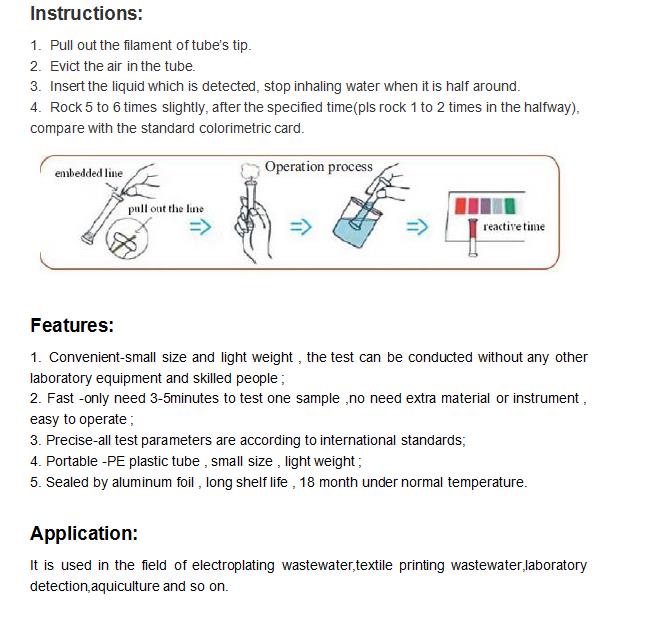 Instructions:

1. Pull out the filament of tube's tip.
2. Evict the air in the tube.
3. Insert the liquid which is detected, stop inhaling water when it is half around.
4. Rock 5 to 6 times slightly, after the specified time(pls rock 1 to 2 times in the halfway), compare with the standard colorimetric card.

embedded line
pull out the line
Operation process
reactive time

Features:

1. Convenient-small size and light weight , the test can be conducted without any other laboratory equipment and skilled people ;
2. Fast -only need 3-5minutes to test one sample ,no need extra material or instrument , easy to operate ;
3. Precise-all test parameters are according to international standards;
4. Portable -PE plastic tube , small size , light weight ;
5. Sealed by aluminum foil , long shelf life , 18 month under normal temperature.

Application:

It is used in the field of electroplating wastewater,textile printing wastewater,laboratory detection,aquiculture and so on.