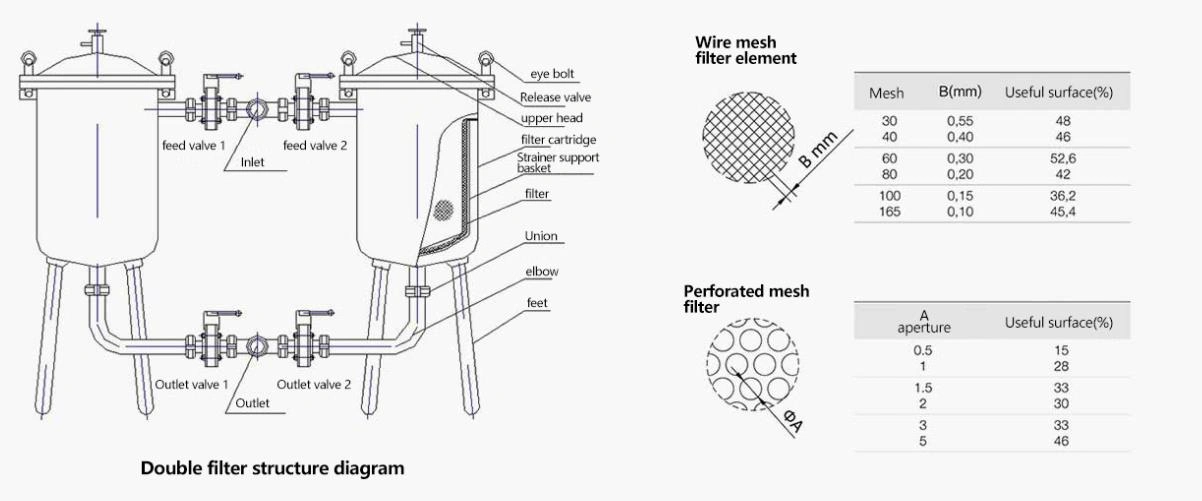 eye bolt
Release valve
upper head
filter cartridge
Strainer support basket
filter
Union
elbow
feet
feed valve 1
feed valve 2
Inlet
Outlet valve 1
Outlet valve 2
Outlet

Double filter structure diagram

Wire mesh filter element

B mm

| Mesh | B(mm) | Useful surface(%) |
|---|---|---|
| 30 | 0,55 | 48 |
| 40 | 0,40 | 46 |
| 60 | 0,30 | 52,6 |
| 80 | 0,20 | 42 |
| 100 | 0,15 | 36,2 |
| 165 | 0,10 | 45,4 |

Perforated mesh filter

ΦA

| A aperture | Useful surface(%) |
|---|---|
| 0.5 | 15 |
| 1 | 28 |
| 1.5 | 33 |
| 2 | 30 |
| 3 | 33 |
| 5 | 46 |